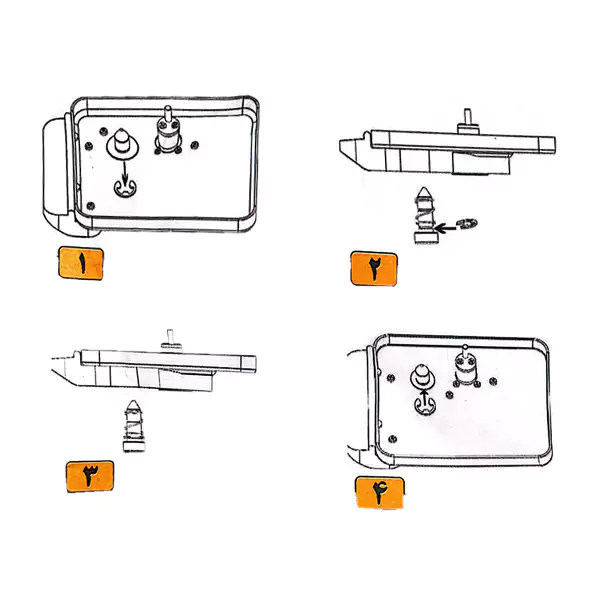 ۱

۲

۳

۴