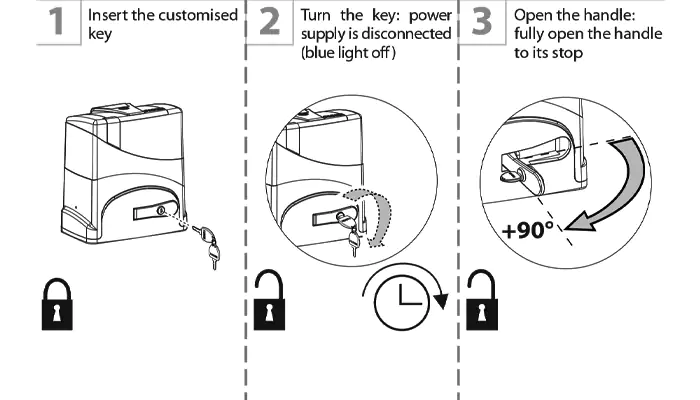 1 Insert the customised key

2 Turn the key: power supply is disconnected (blue light off)

3 Open the handle: fully open the handle to its stop

+90°