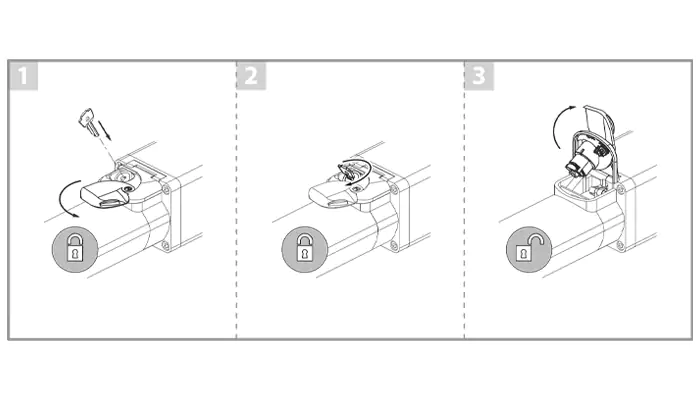 1

2

3